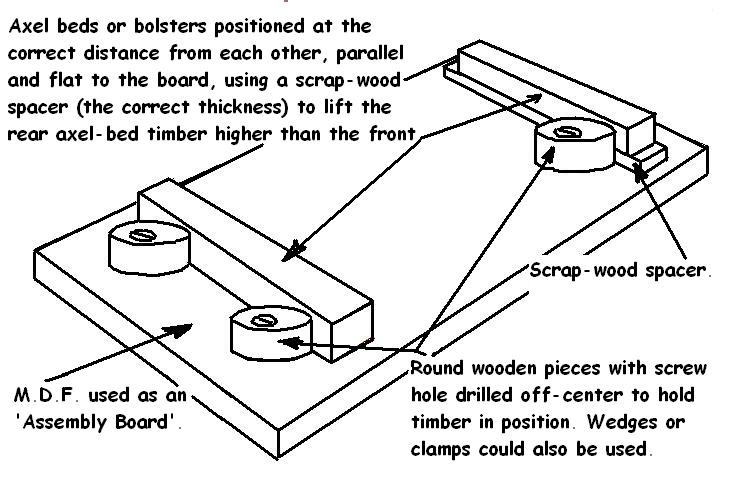 Axel beds or bolsters positioned at the correct distance from each other, parallel and flat to the board, using a scrap-wood spacer (the correct thickness) to lift the rear axel-bed timber higher than the front

Scrap-wood spacer.

M.D.F. used as an 'Assembly Board'.

Round wooden pieces with screw hole drilled off-center to hold timber in position. Wedges or clamps could also be used.